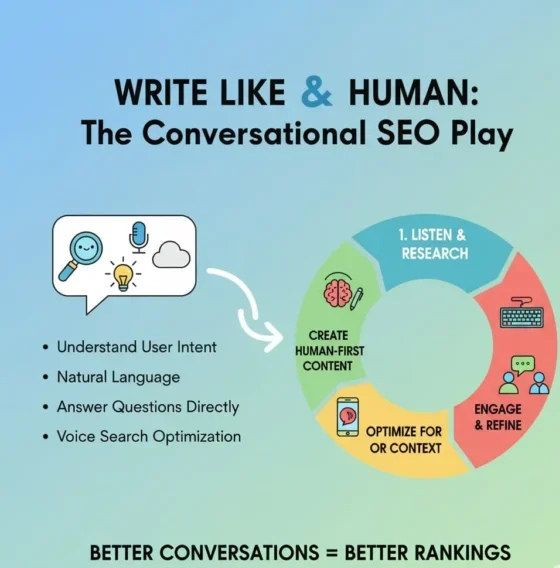 WRITE LIKE & HUMAN:
The Conversational SEO Play

• Understand User Intent
• Natural Language
• Answer Questions Directly
• Voice Search Optimization

1. LISTEN & RESEARCH

ENGAGE & REFINE

OPTIMIZE FOR OR CONTEXT

CREATE HUMAN-FIRST CONTENT

BETTER CONVERSATIONS = BETTER RANKINGS